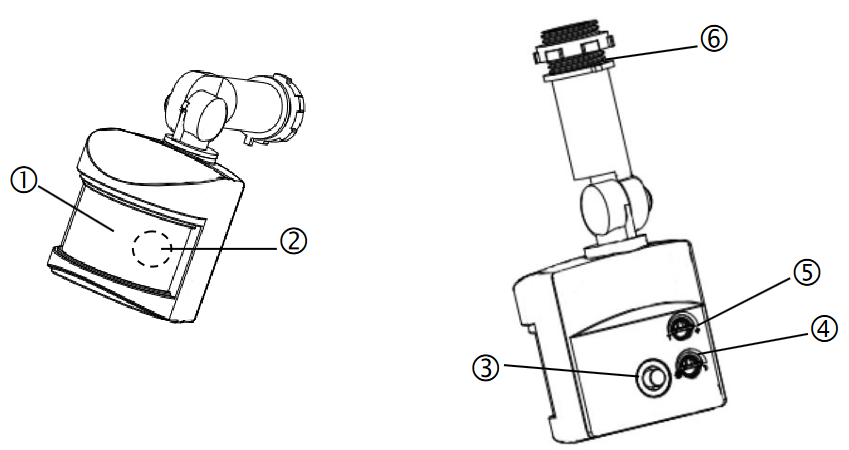 ①
②
⑥
⑤
④
③